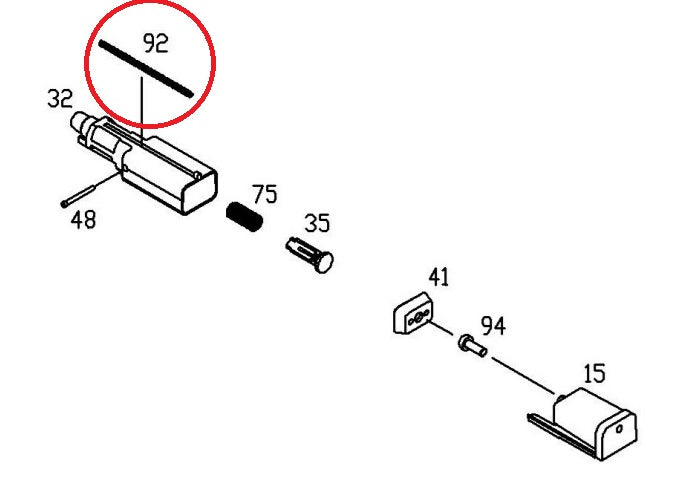 92
32
48
75
35
41
94
15